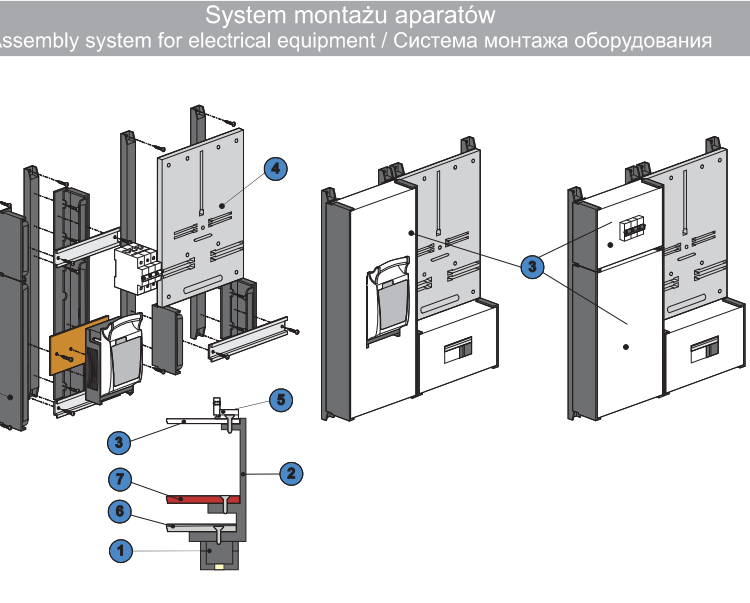 System montażu aparatów
ssembly system for electrical equipment / Система монтажа оборудования

4

3

5

3

2

7

6

1